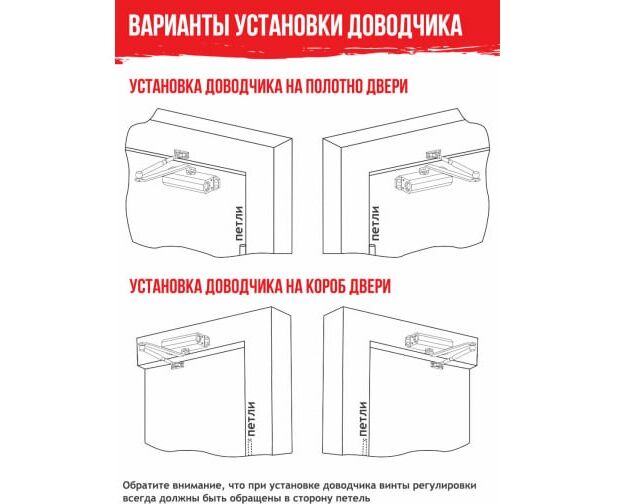 ВАРИАНТЫ УСТАНОВКИ ДОВОДЧИКА

УСТАНОВКА ДОВОДЧИКА НА ПОЛОТНО ДВЕРИ

петли

петли

УСТАНОВКА ДОВОДЧИКА НА КОРОБ ДВЕРИ

петли

петли

Обратите внимание, что при установке доводчика винты регулировки всегда должны быть обращены в сторону петель